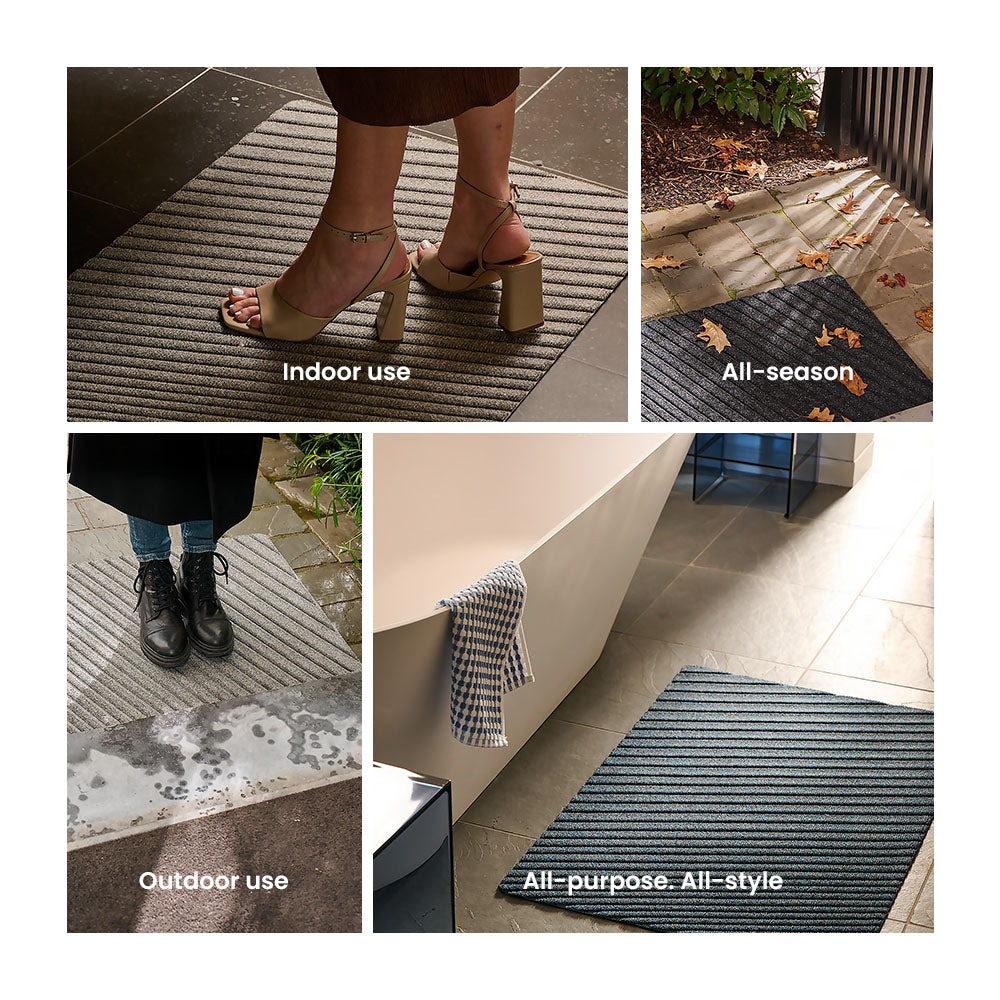 Indoor use

All-season

Outdoor use

All-purpose. All-style