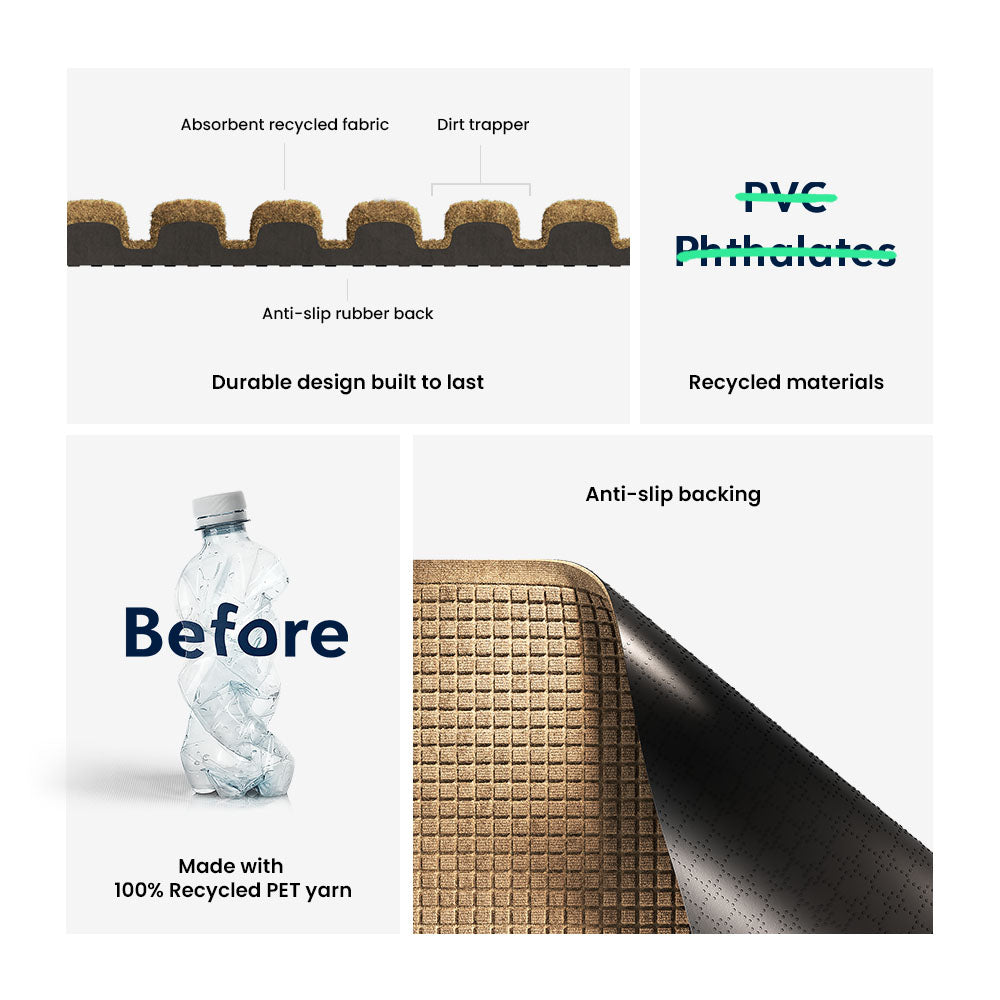 Absorbent recycled fabric

Dirt trapper

Anti-slip rubber back

Durable design built to last

PVC

Phthalates

Recycled materials

Before

Made with
100% Recycled PET yarn

Anti-slip backing