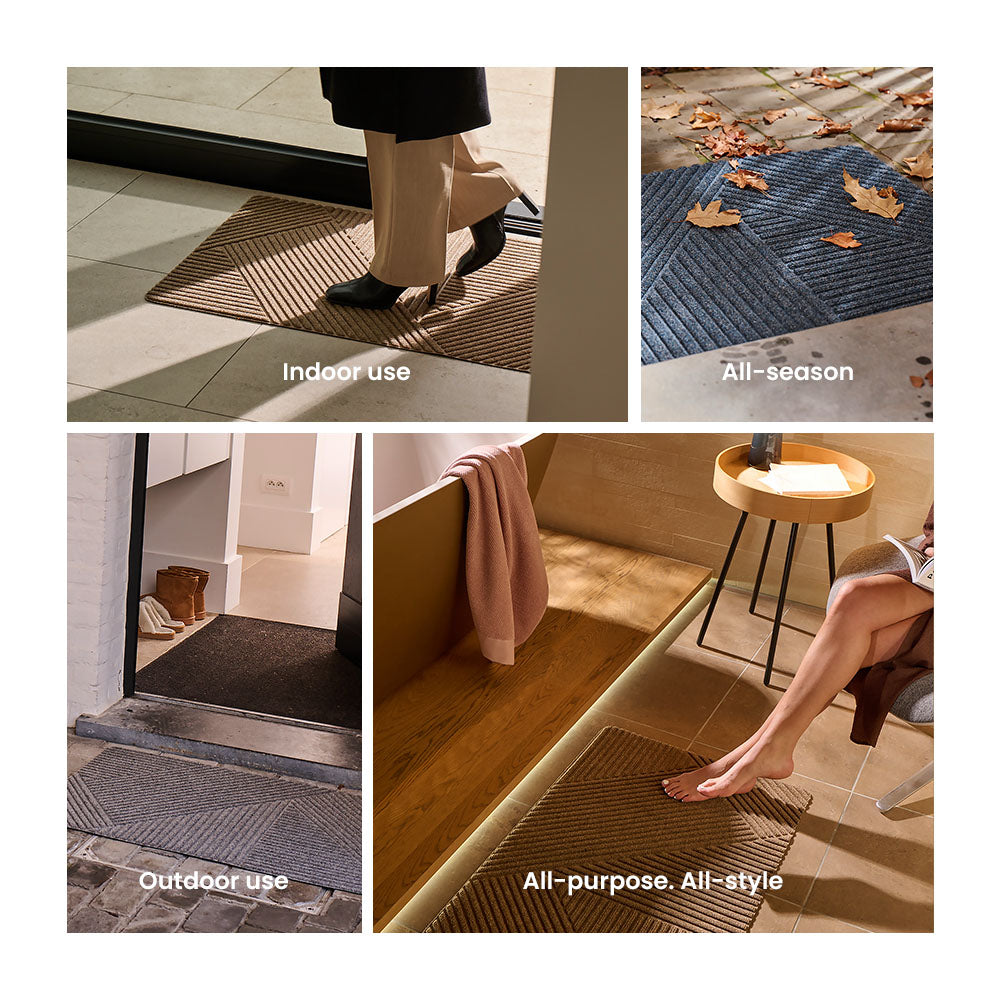 Indoor use

All-season

Outdoor use

All-purpose. All-style